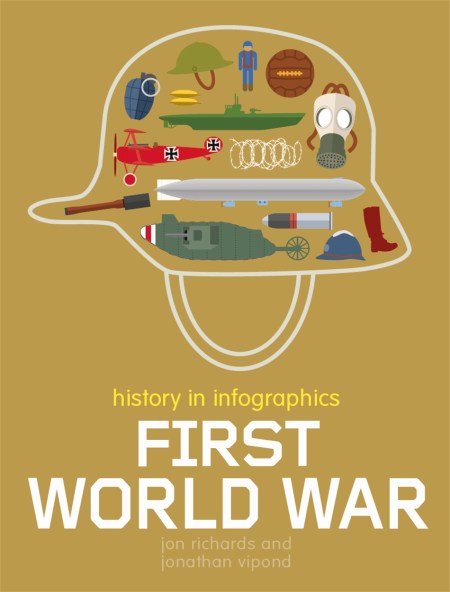 history in infographics

FIRST WORLD WAR

jon richards and jonathan vipond